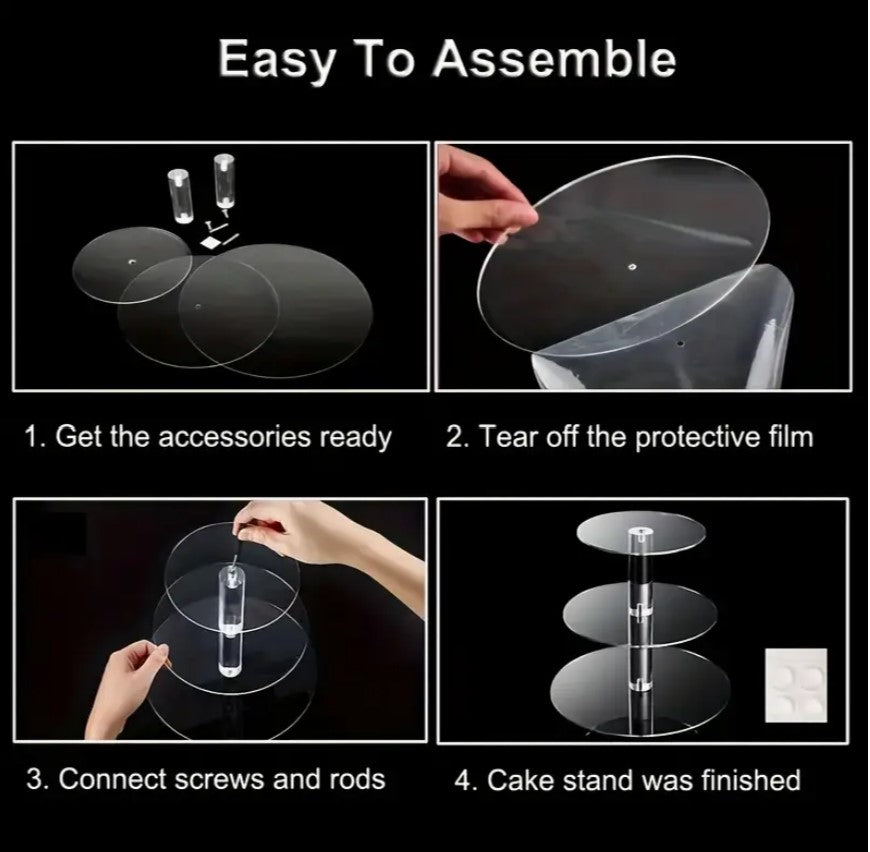 Easy To Assemble

1. Get the accessories ready

2. Tear off the protective film

3. Connect screws and rods

4. Cake stand was finished