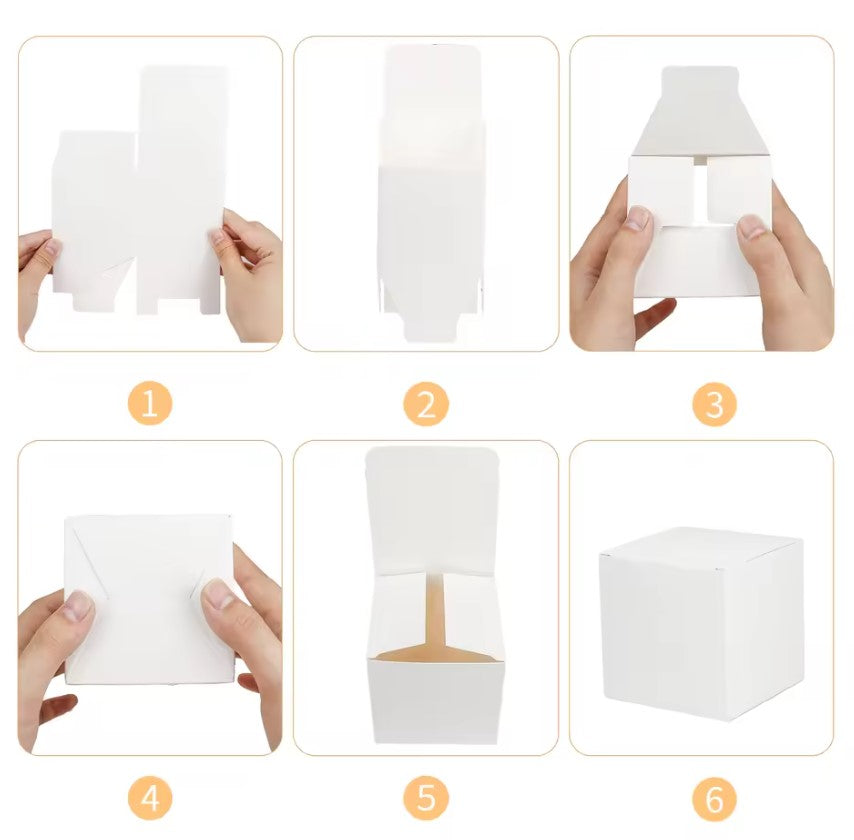 1

2

3

4

5

6