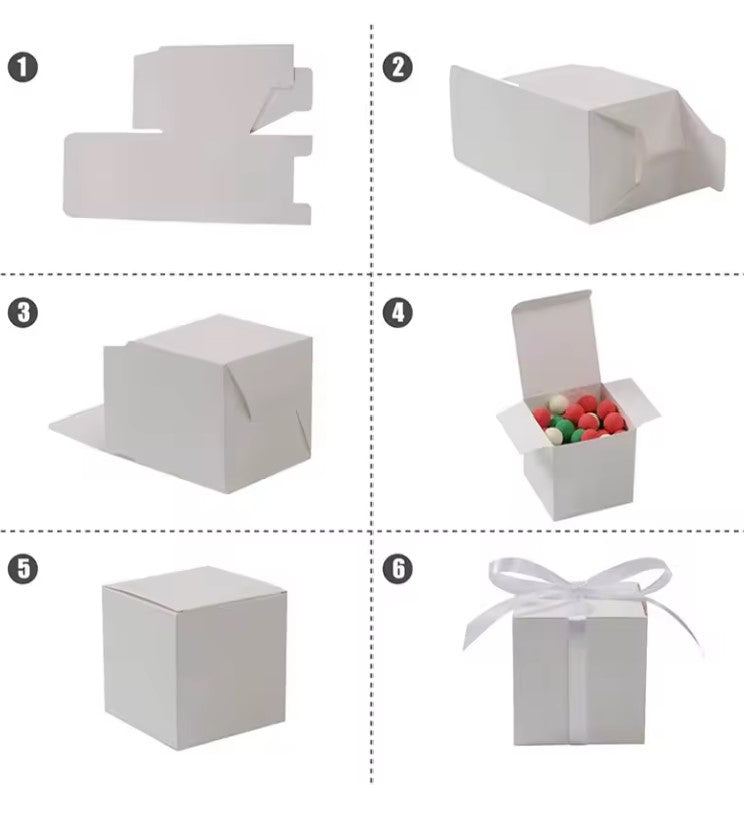 1

2

3

4

5

6